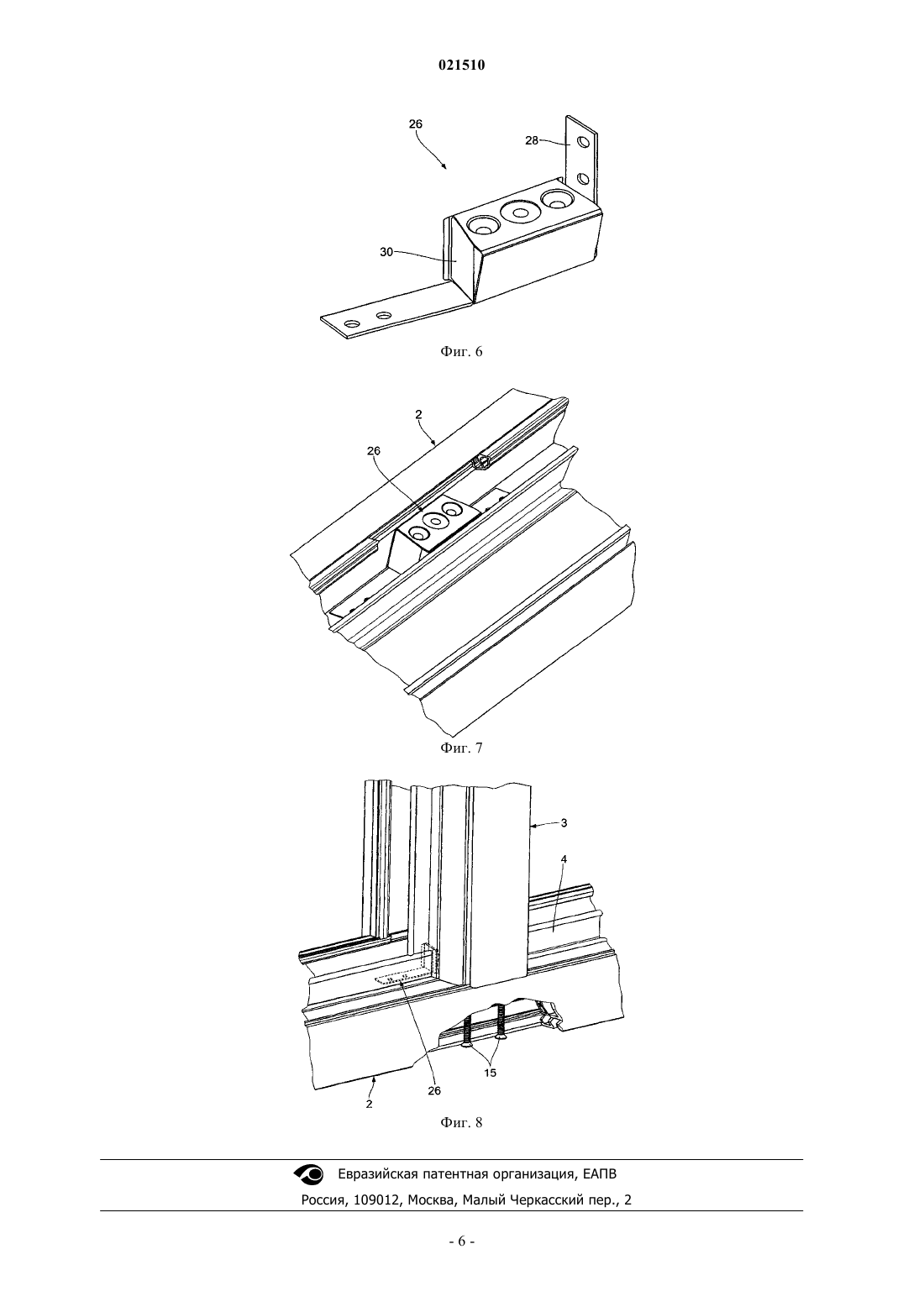 021510

26

28

30

Фиг. 6

2

26

Фиг. 7

3

4

15

26

2

Фиг. 8

Евразийская патентная организация, ЕАПВ

Россия, 109012, Москва, Малый Черкасский пер., 2

- 6 -