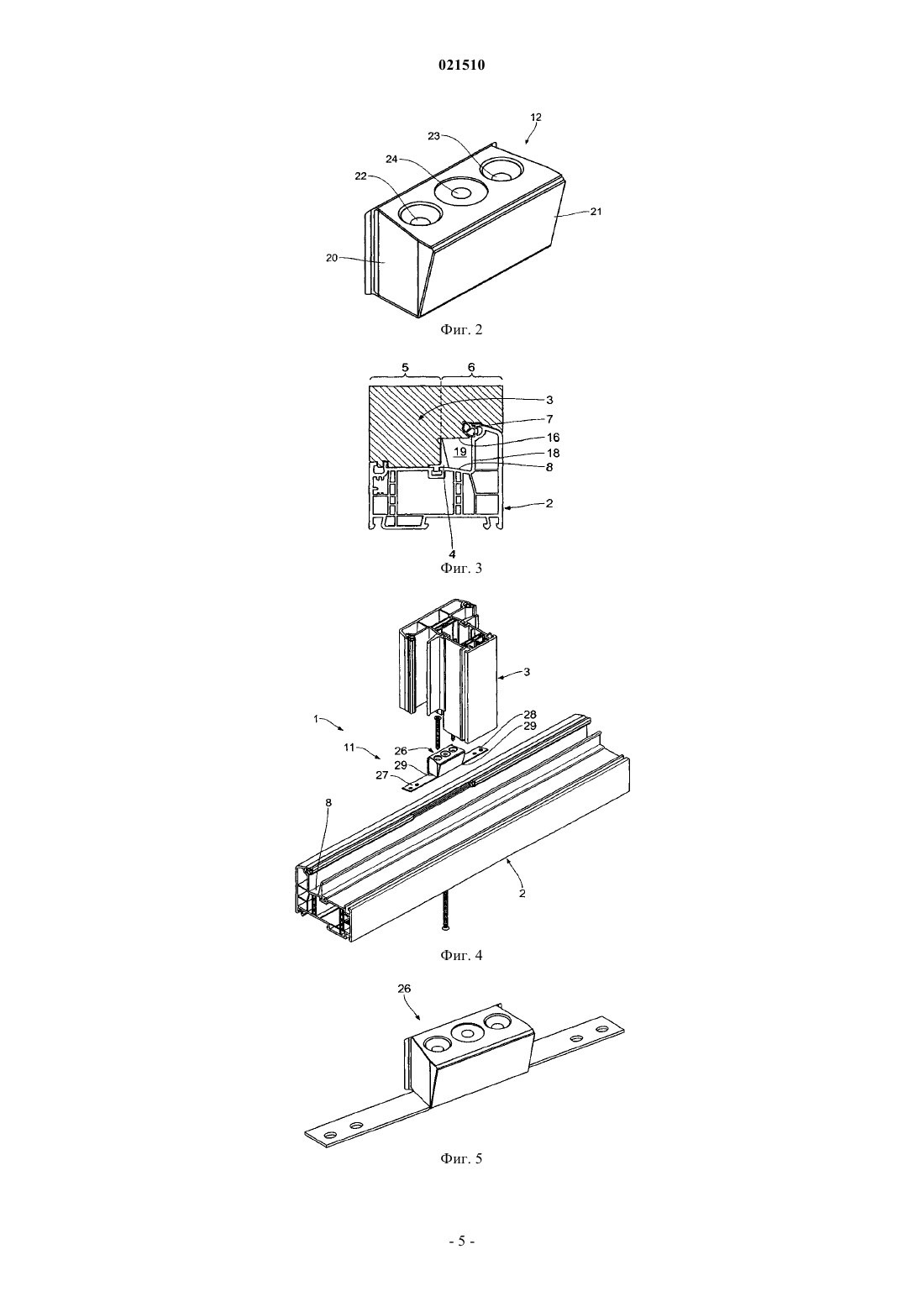 021510

12
23
24
22
21
20

Фиг. 2

5
6
3
7
16
19
18
8
2
4

Фиг. 3

3
1
28
29
26
11
29
27
8
2

Фиг. 4

26

Фиг. 5

- 5 -