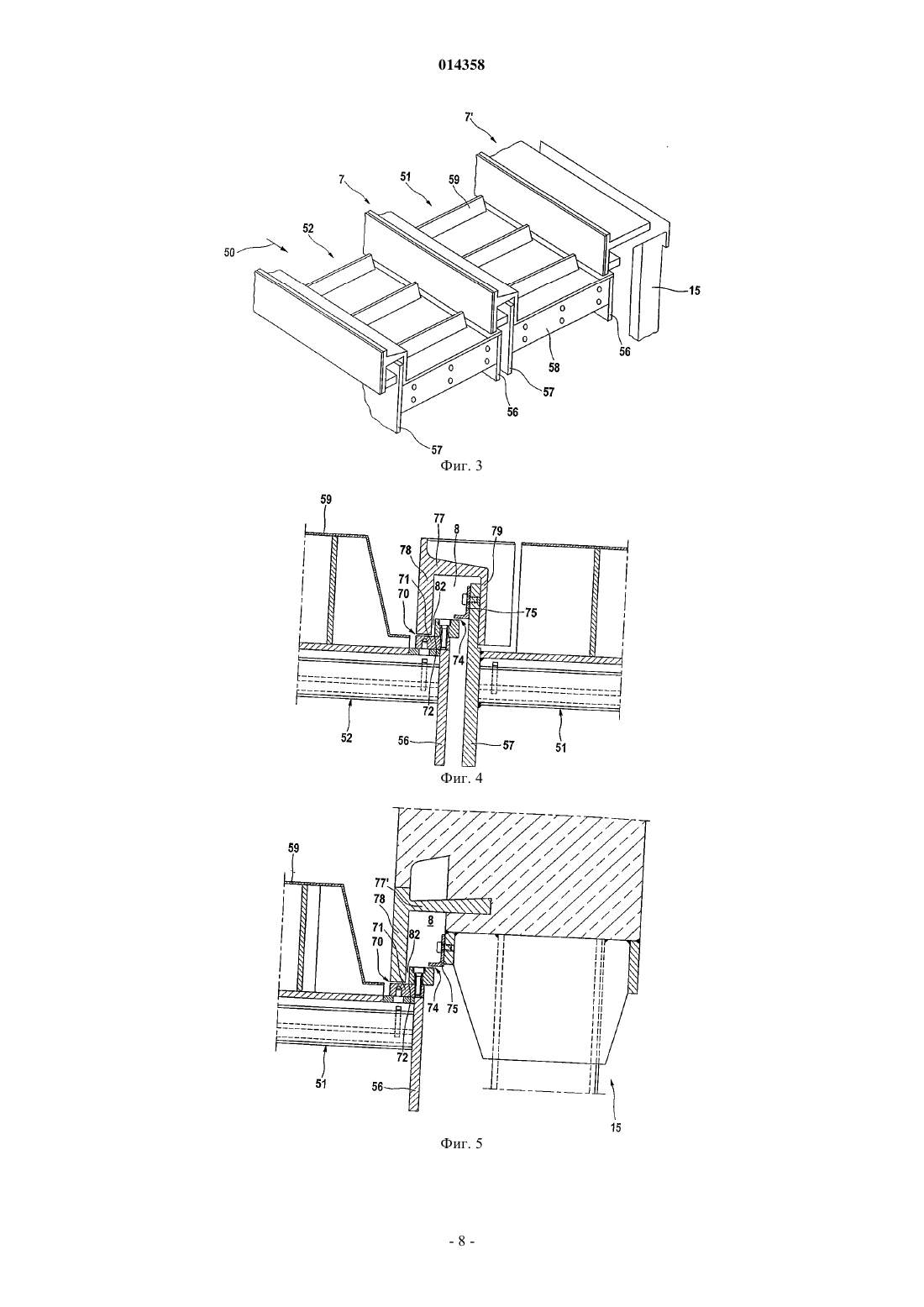 014358

7'
7
51
59
52
50
15
56
58
57
56
57

Фиг. 3

59
77
8
79
78
71
82
70
75
74
72
52
56
57
51

Фиг. 4

59
77'
78
8
71
82
70
74
75
72
51
56
15

Фиг. 5

- 8 -